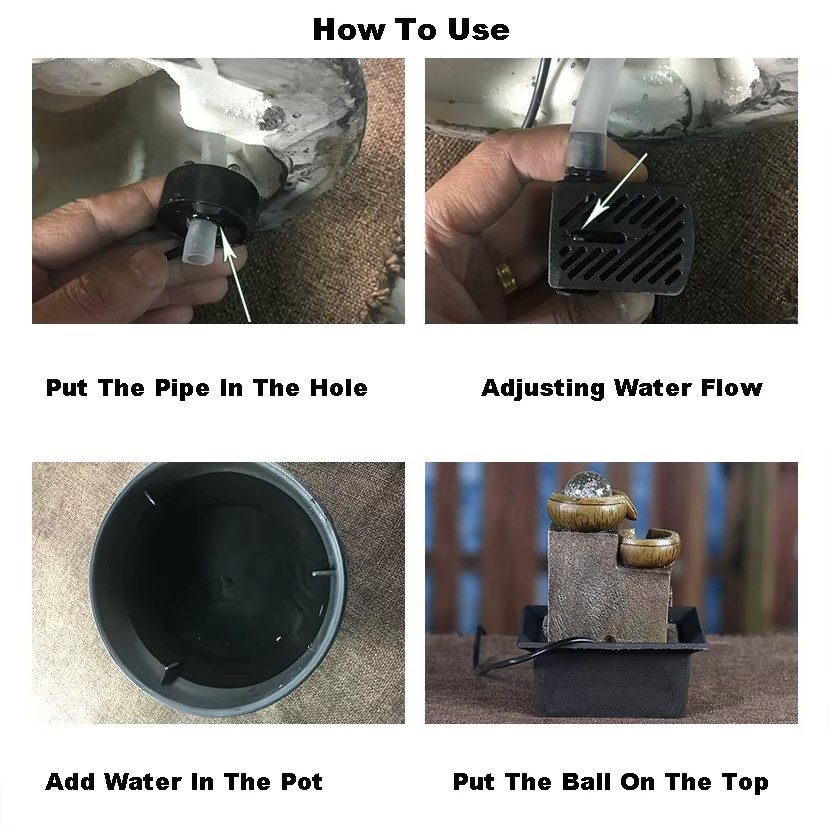 How To Use

Put The Pipe In The Hole

Adjusting Water Flow

Add Water In The Pot

Put The Ball On The Top